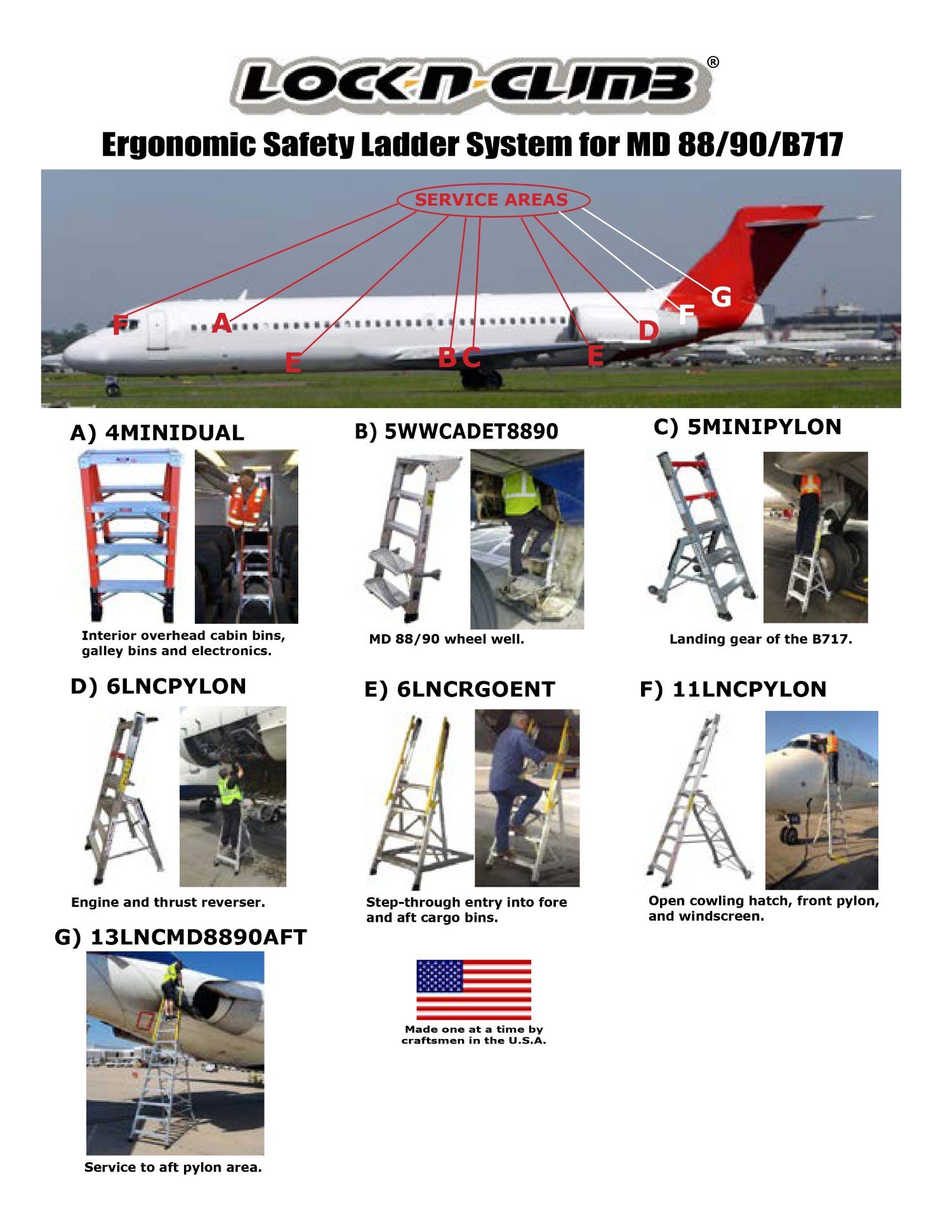 LOCK-N-CLIMB®

Ergonomic Safety Ladder System for MD 88/90/B717

SERVICE AREAS

F A E B C E D F G

A) 4MINIDUAL

Interior overhead cabin bins, galley bins and electronics.

B) 5WWCADET8890

MD 88/90 wheel well.

C) 5MINIPYLON

Landing gear of the B717.

D) 6LNCPYLON

Engine and thrust reverser.

E) 6LNCRGOENT

Step-through entry into fore and aft cargo bins.

F) 11LNCPYLON

Open cowling hatch, front pylon, and windscreen.

G) 13LNCMD8890AFT

Service to aft pylon area.

Made one at a time by craftsmen in the U.S.A.